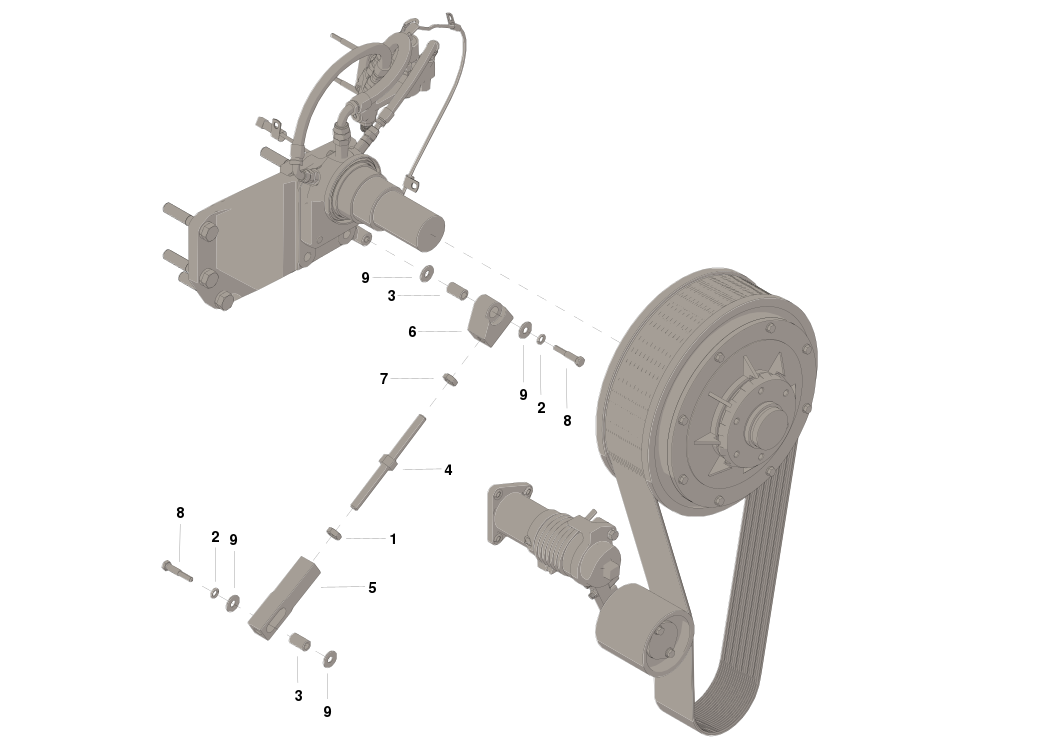 9
3
6
7
9
2
8
4
8
2
9
1
5
3
9